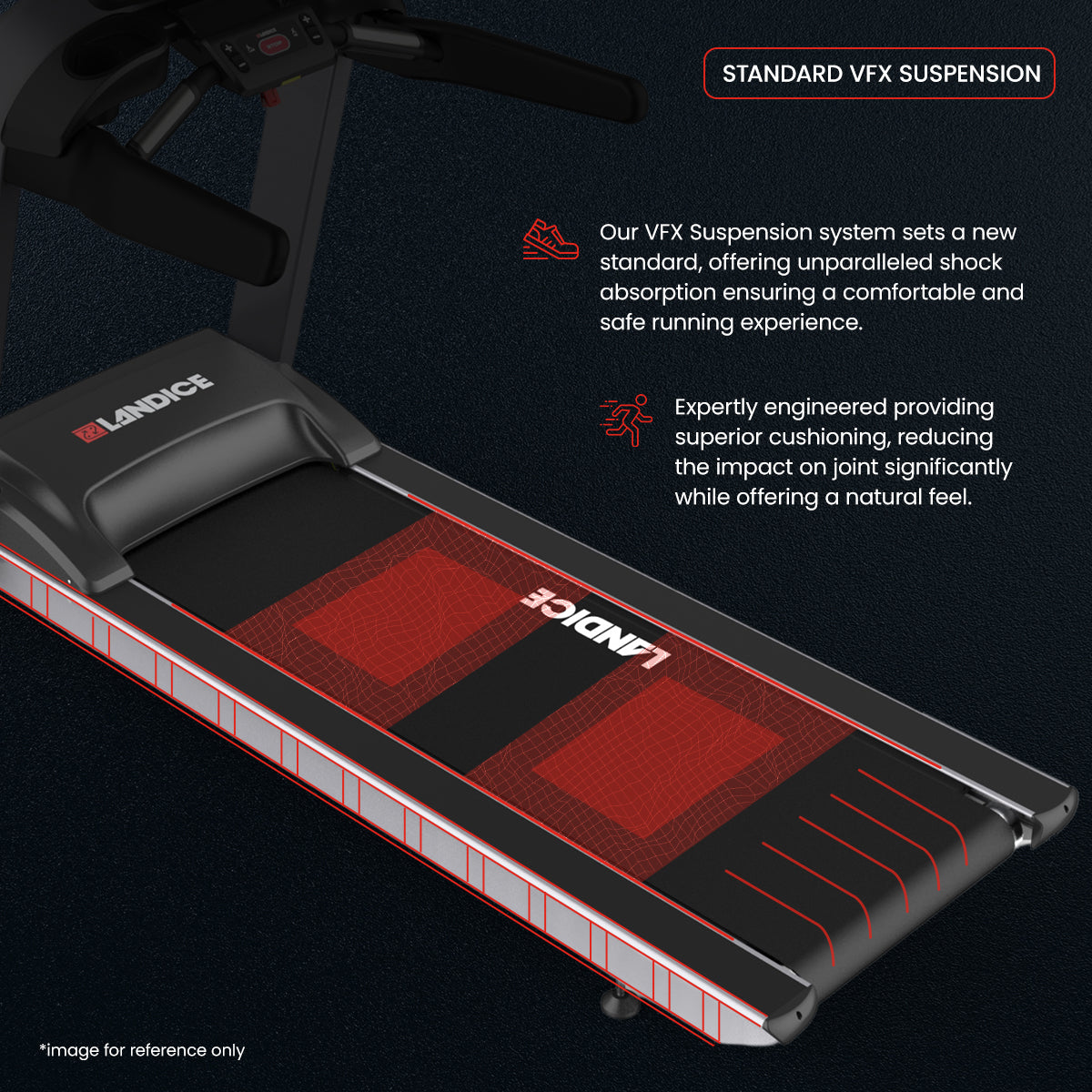 STANDARD VFX SUSPENSION

Our VFX Suspension system sets a new standard, offering unparalleled shock absorption ensuring a comfortable and safe running experience.

Expertly engineered providing superior cushioning, reducing the impact on joint significantly while offering a natural feel.

LANDICE

LANDICE

*image for reference only